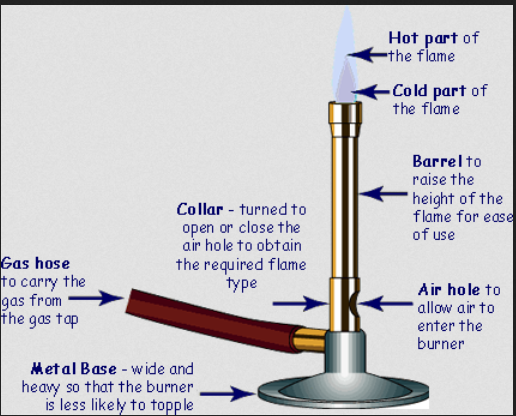 Hot part of the flame

Cold part of the flame

Barrel to raise the height of the flame for ease of use

Collar - turned to open or close the air hole to obtain the required flame type

Gas hose to carry the gas from the gas tap

Air hole to allow air to enter the burner

Metal Base - wide and heavy so that the burner is less likely to topple